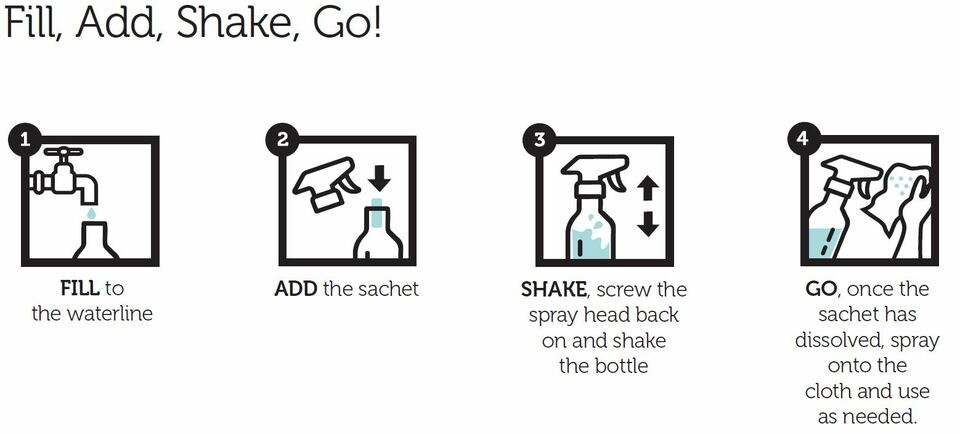 Fill, Add, Shake, Go!

1
FILL to the waterline

2
ADD the sachet

3
SHAKE, screw the spray head back on and shake the bottle

4
GO, once the sachet has dissolved, spray onto the cloth and use as needed.